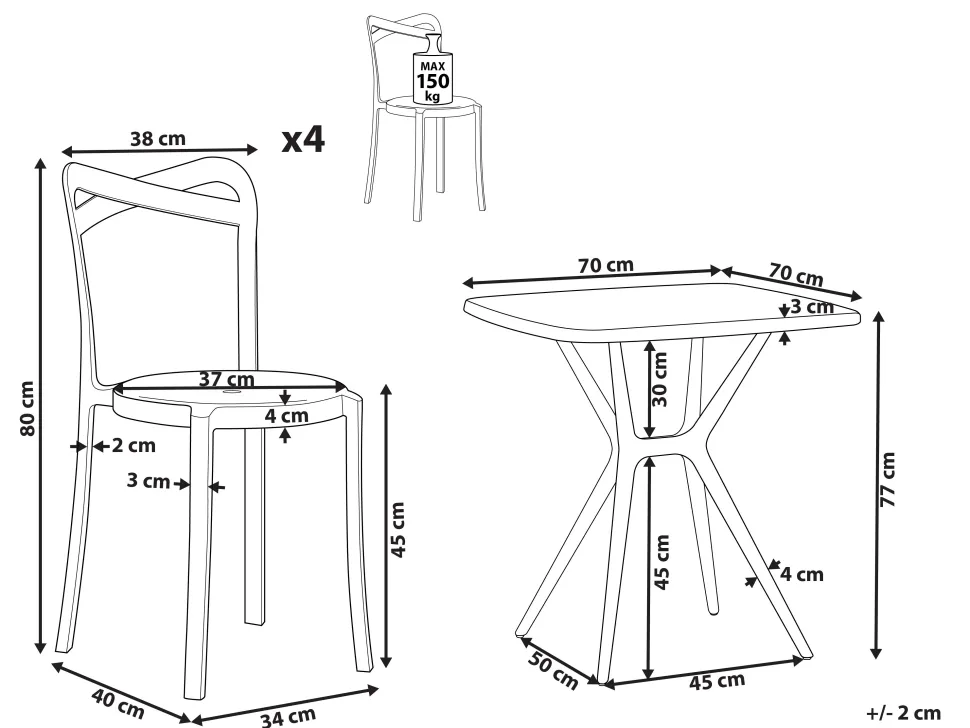 MAX
150
kg

38 cm
x4
80 cm
37 cm
4 cm
2 cm
3 cm
45 cm
40 cm
34 cm

70 cm
70 cm
3 cm
30 cm
77 cm
45 cm
4 cm
50 cm
45 cm

+/- 2 cm