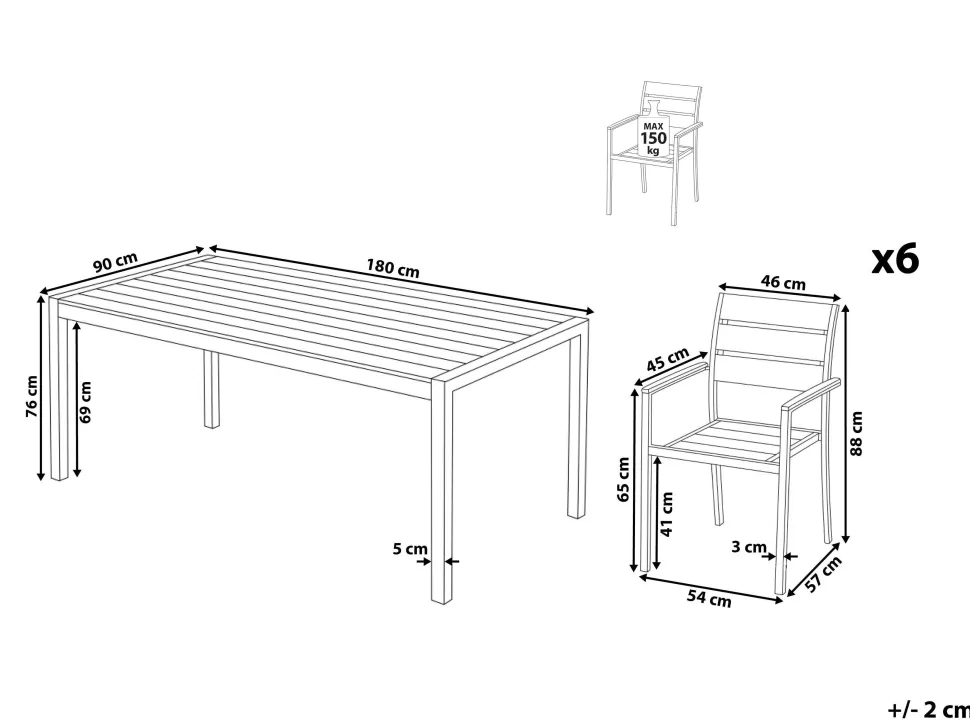 MAX
150
kg

x6

90 cm
180 cm
76 cm
69 cm
5 cm

46 cm
45 cm
88 cm
65 cm
41 cm
3 cm
54 cm
57 cm

+/- 2 cm