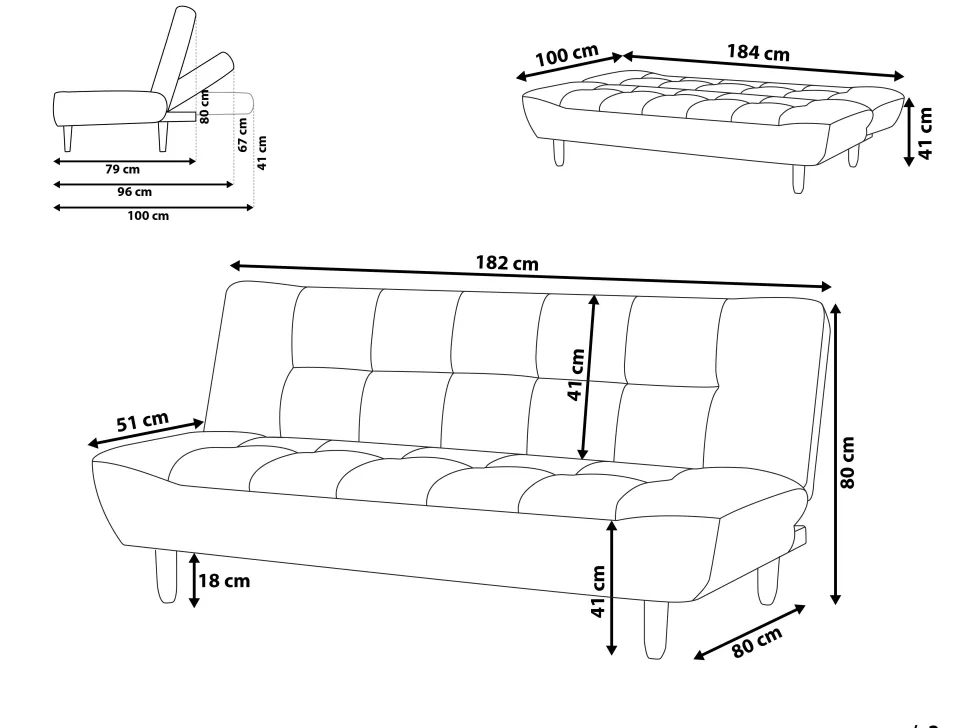 80 cm
67 cm
41 cm
79 cm
96 cm
100 cm

100 cm
184 cm
41 cm

182 cm
41 cm
51 cm
80 cm
18 cm
41 cm
80 cm