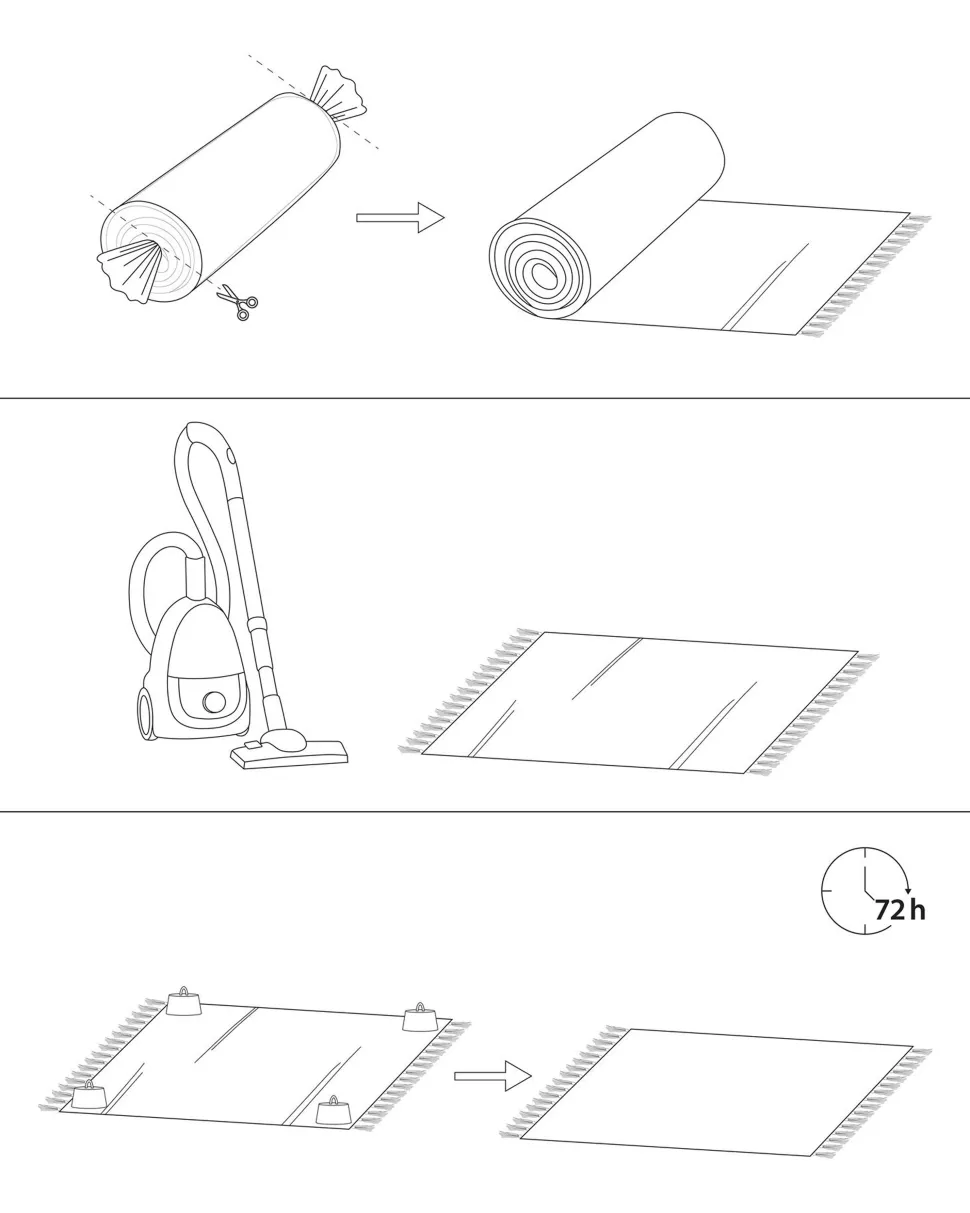 72 h