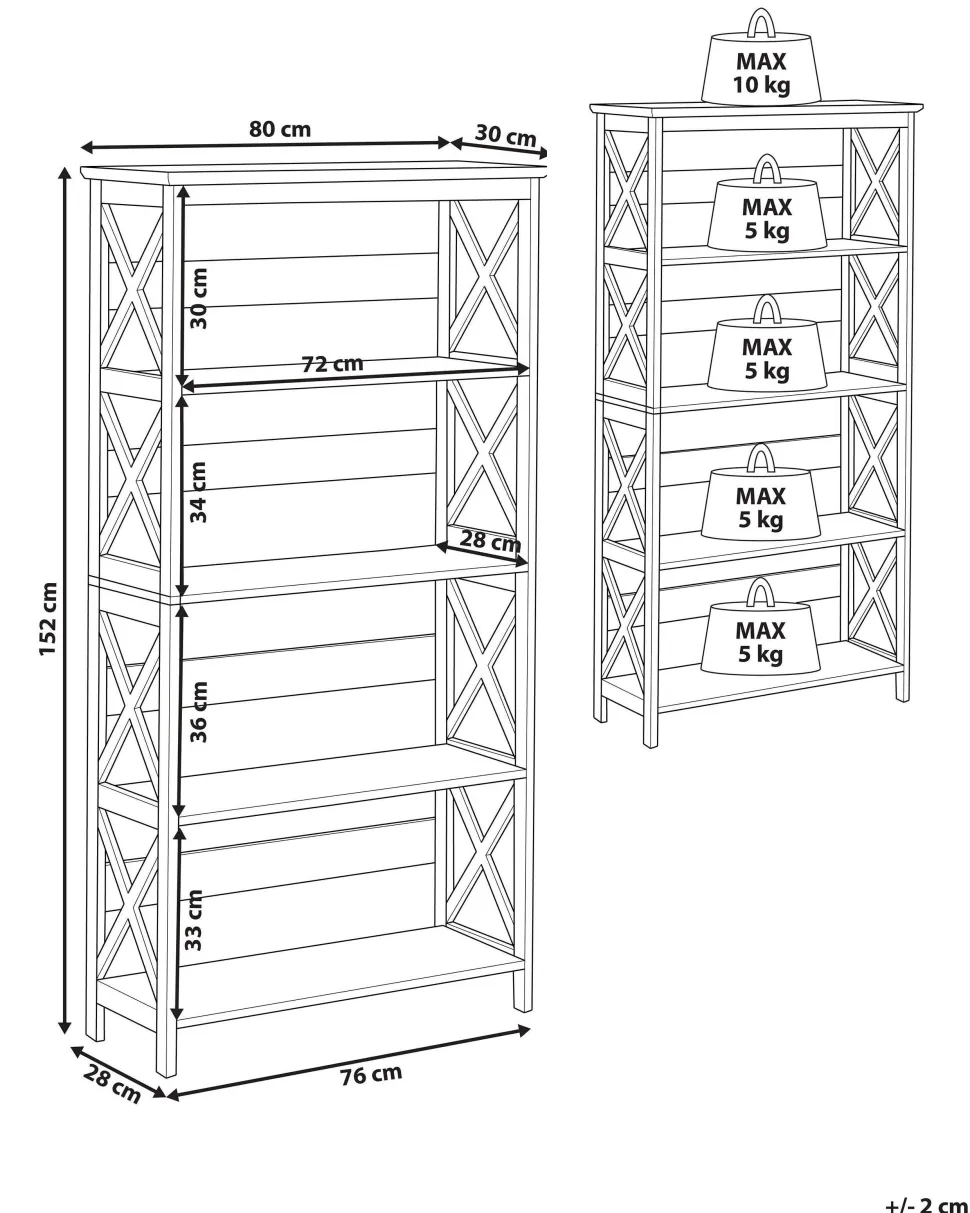 80 cm
30 cm
152 cm
30 cm
72 cm
34 cm
28 cm
36 cm
33 cm
28 cm
76 cm

MAX
10 kg
MAX
5 kg
MAX
5 kg
MAX
5 kg
MAX
5 kg

+/- 2 cm