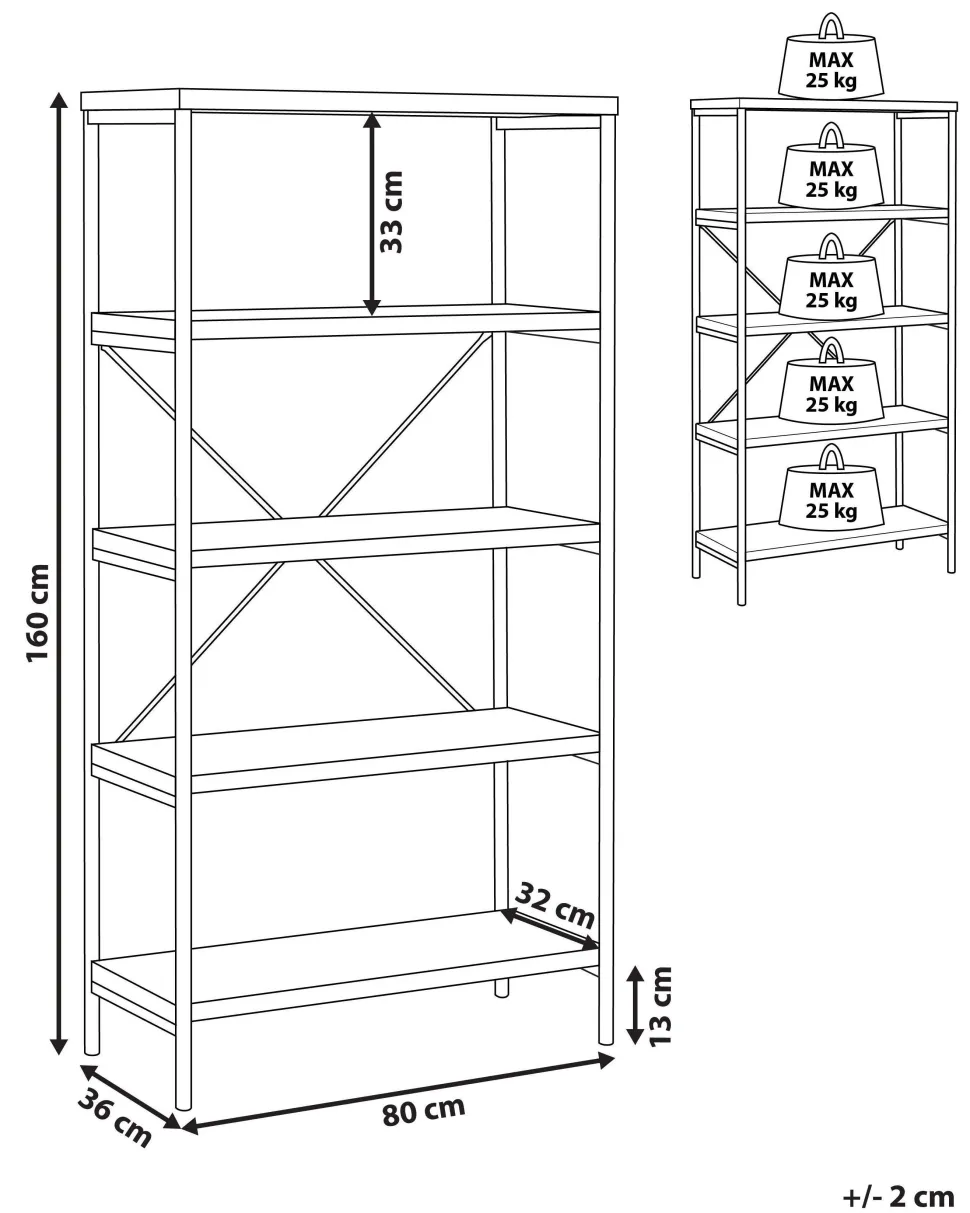 160 cm

33 cm

32 cm

13 cm

36 cm

80 cm

MAX 25 kg

MAX 25 kg

MAX 25 kg

MAX 25 kg

MAX 25 kg

+/- 2 cm