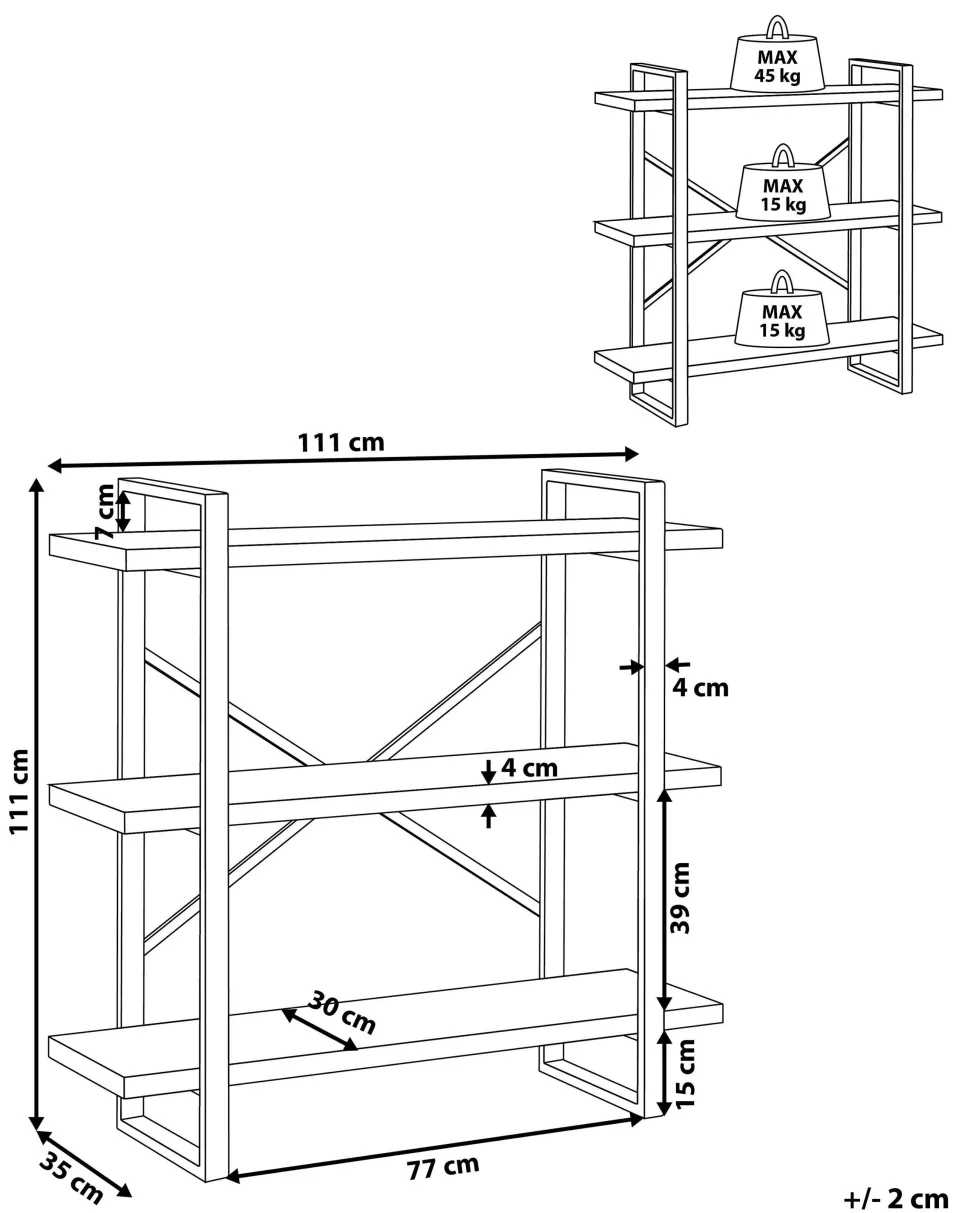 MAX
45 kg

MAX
15 kg

MAX
15 kg

111 cm

7 cm

111 cm

4 cm

4 cm

39 cm

30 cm

15 cm

35 cm

77 cm

+/- 2 cm