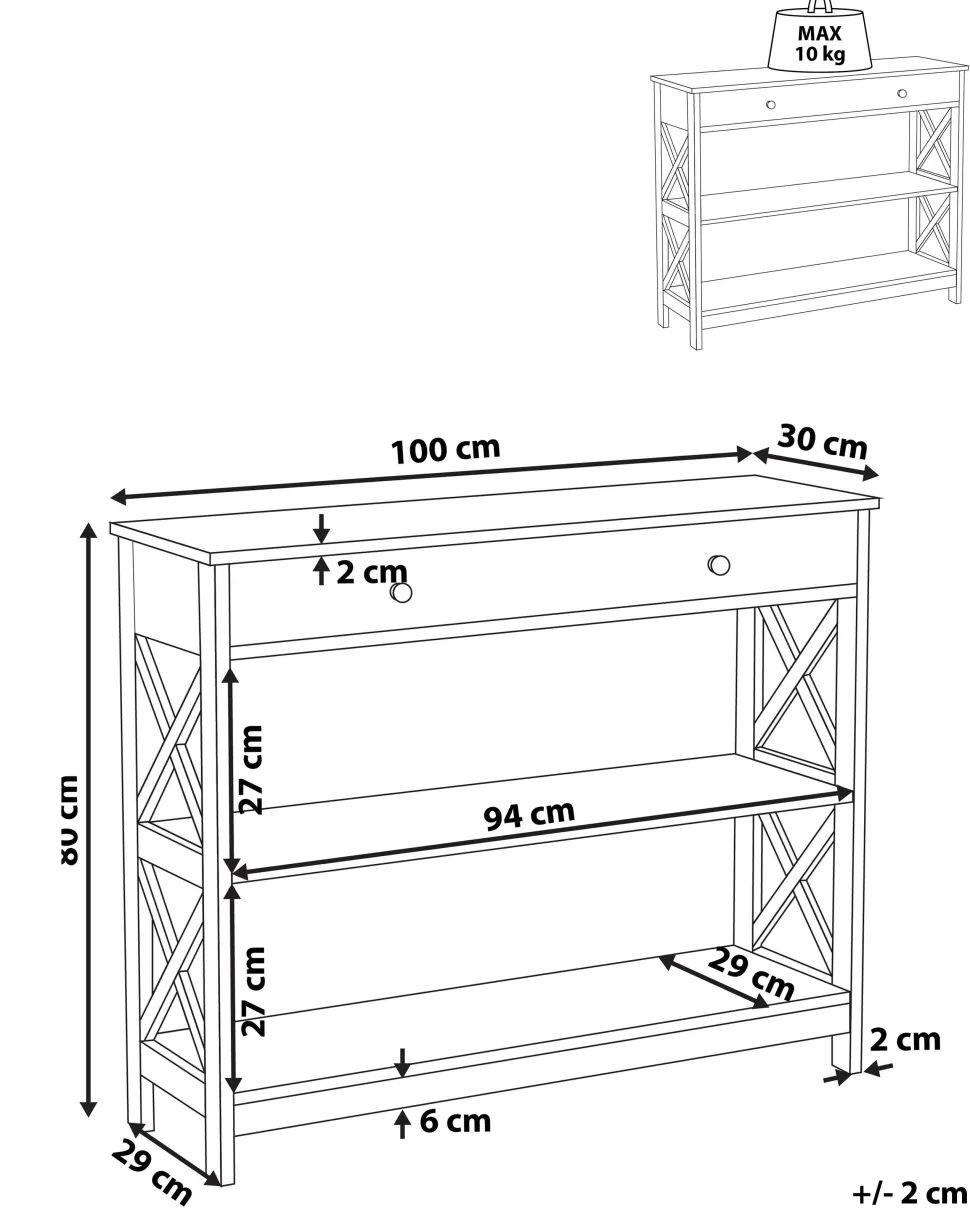 MAX
10 kg

100 cm
30 cm
2 cm
80 cm
27 cm
94 cm
27 cm
29 cm
2 cm
6 cm
29 cm
+/- 2 cm