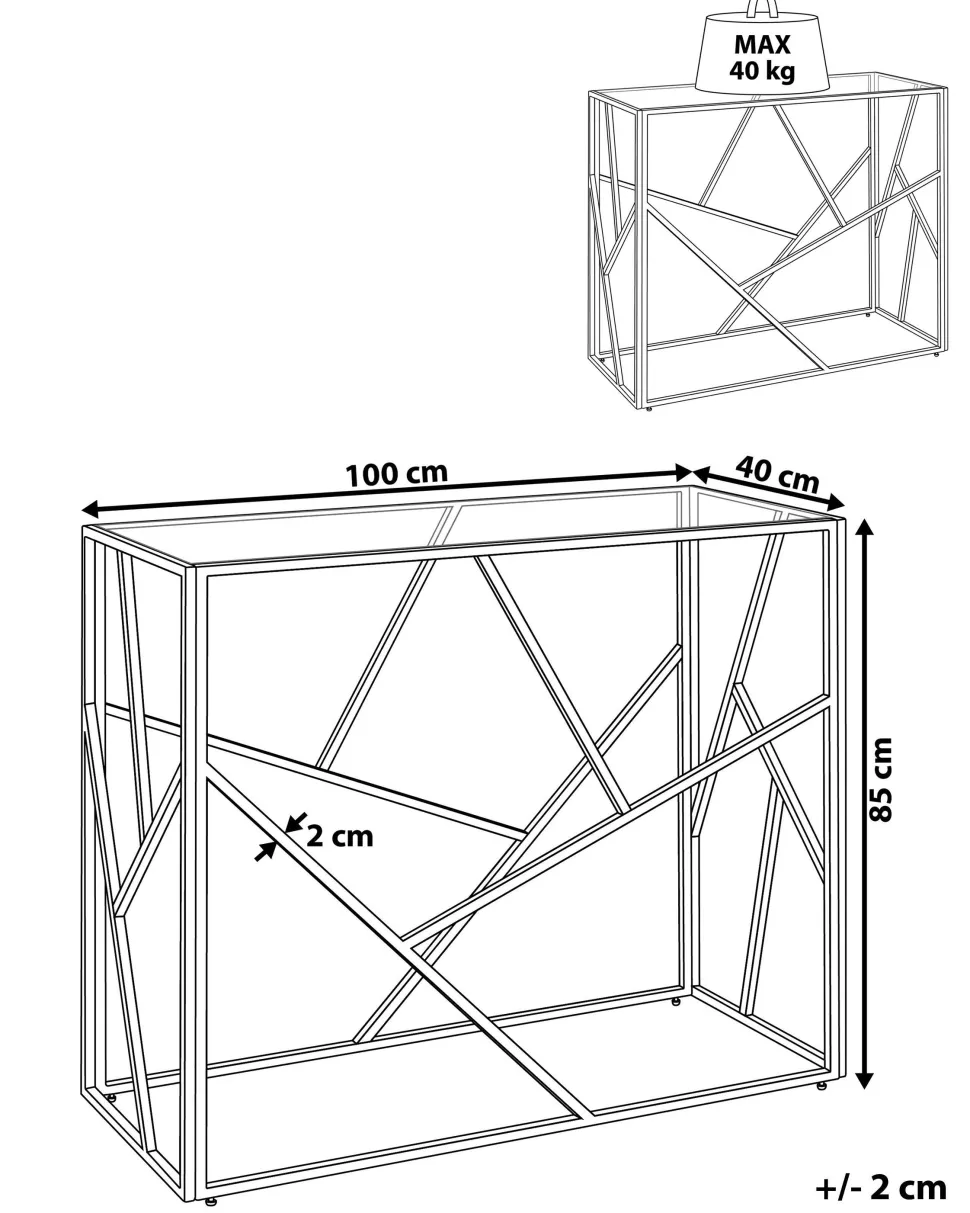 MAX
40 kg

100 cm

40 cm

85 cm

2 cm

+/- 2 cm