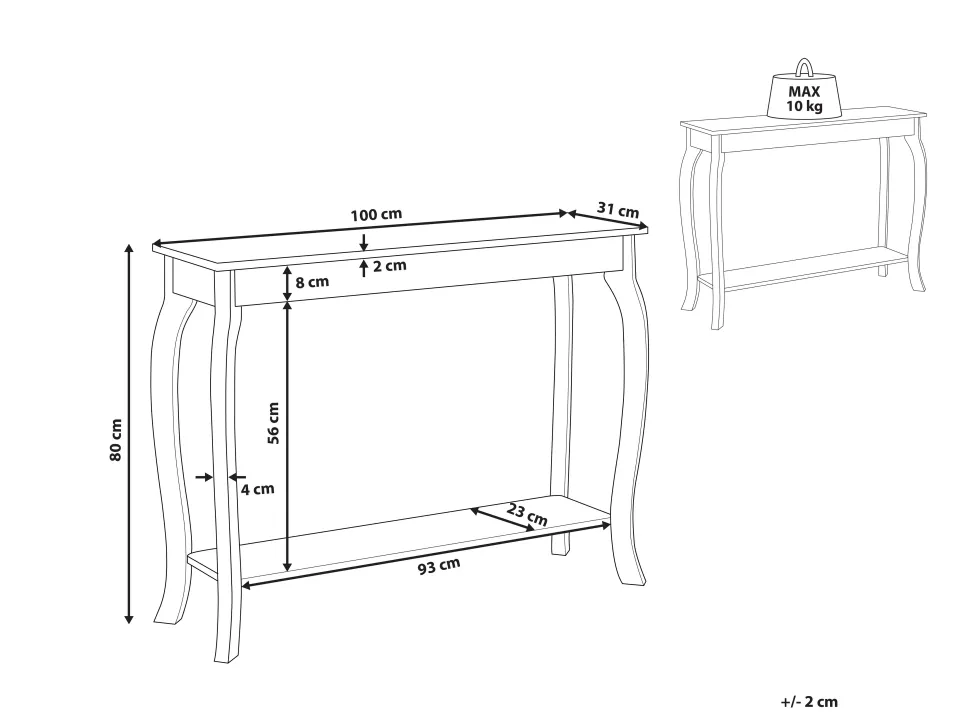 MAX
10 kg

100 cm
31 cm
2 cm
8 cm
80 cm
56 cm
4 cm
23 cm
93 cm

+/- 2 cm