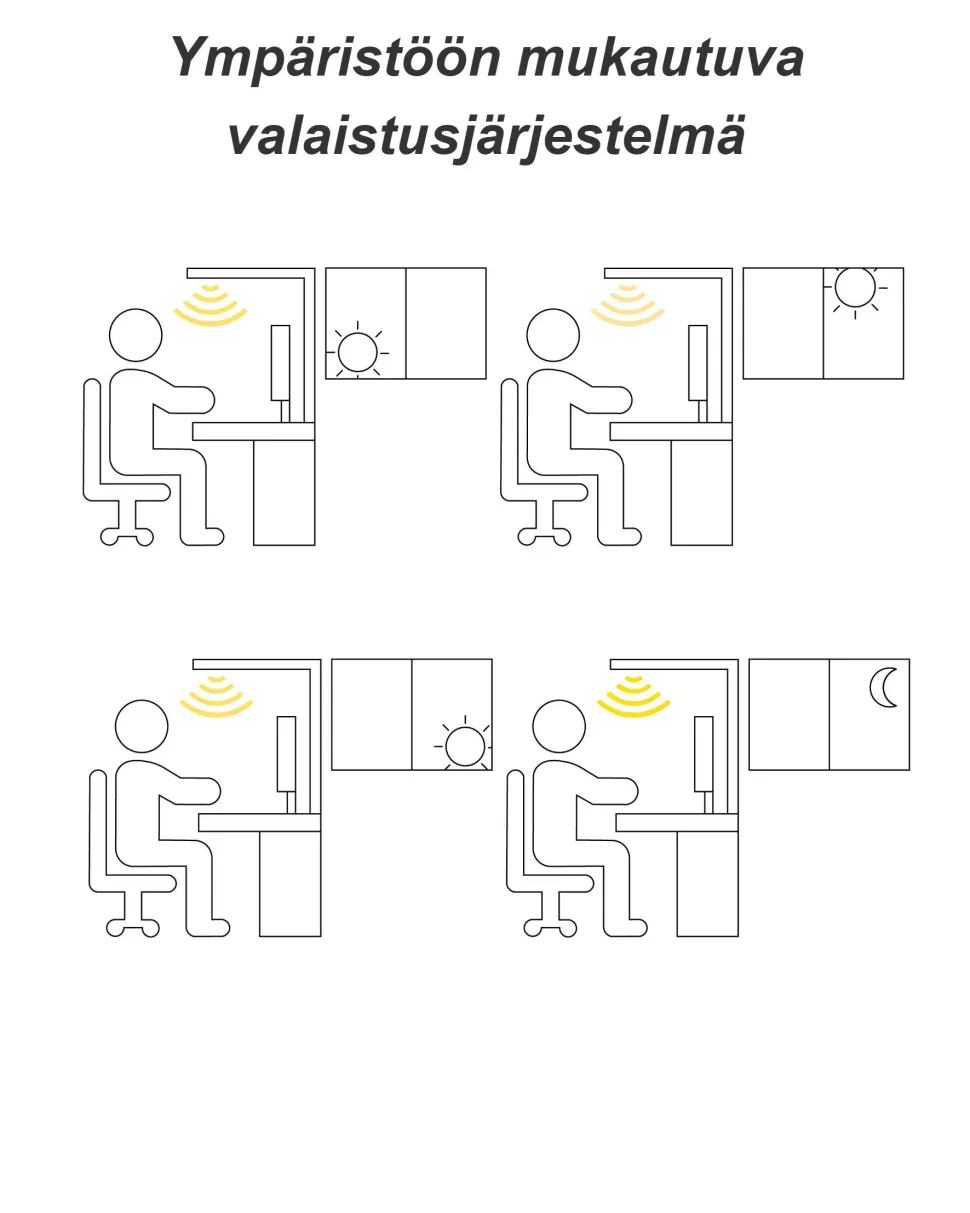 Ympäristöön mukautuva valaistusjärjestelmä