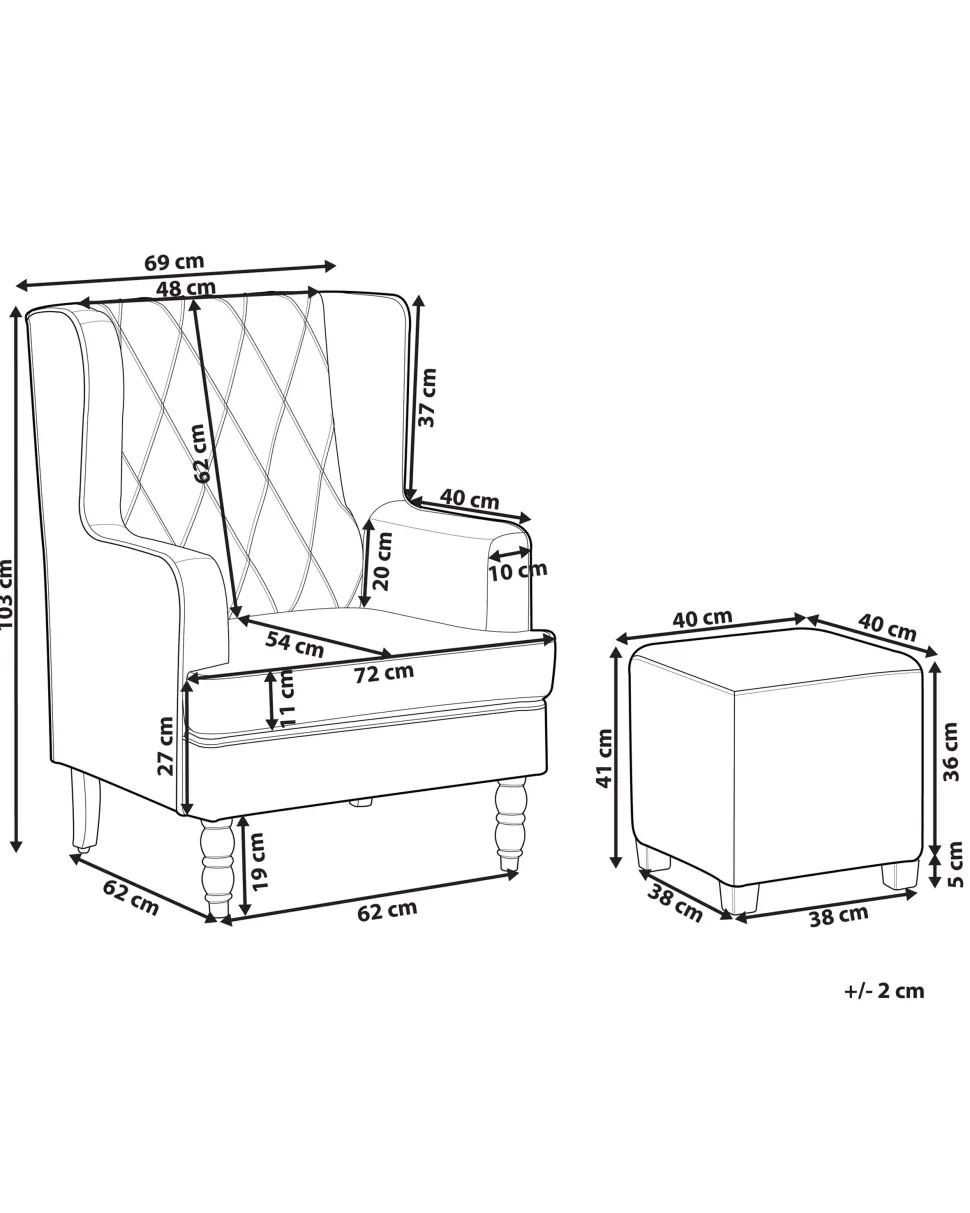 69 cm
48 cm
103 cm
62 cm
37 cm
40 cm
20 cm
10 cm
54 cm
72 cm
11 cm
27 cm
19 cm
62 cm
62 cm
40 cm
40 cm
41 cm
36 cm
5 cm
38 cm
38 cm
+/- 2 cm