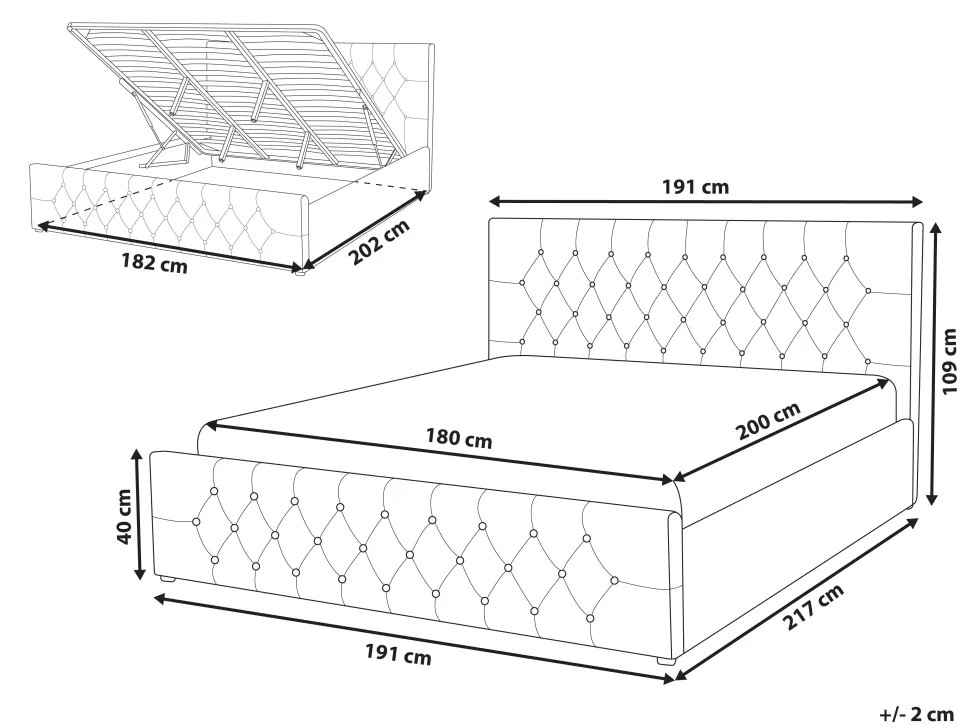 182 cm
202 cm
191 cm
109 cm
180 cm
200 cm
40 cm
191 cm
217 cm
+/- 2 cm