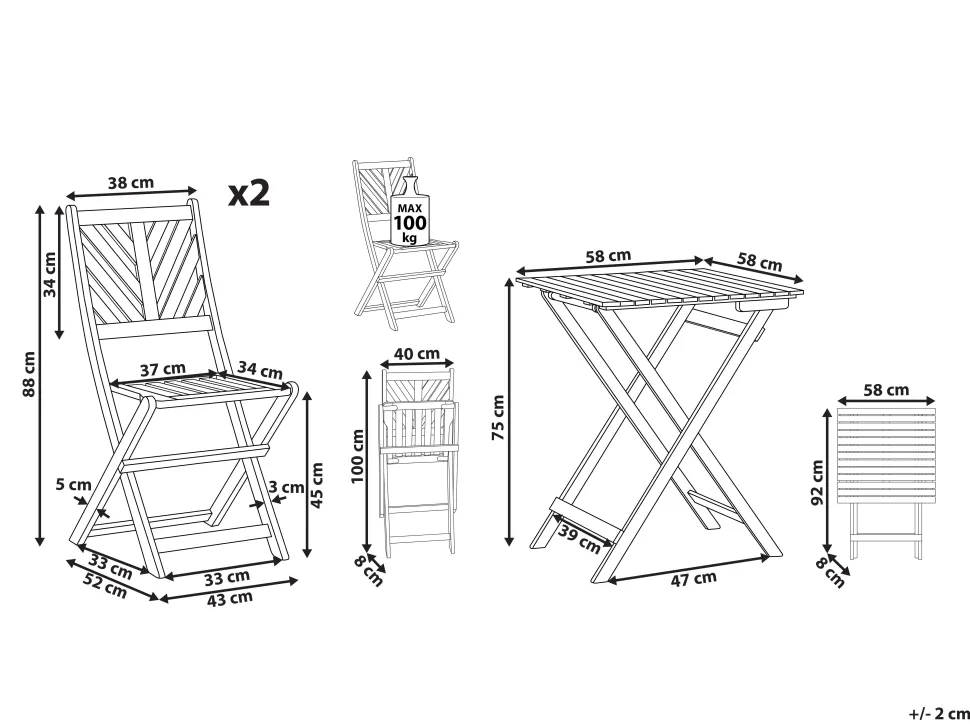 38 cm
x2
34 cm
88 cm
37 cm
34 cm
5 cm
3 cm
45 cm
33 cm
52 cm
33 cm
43 cm
MAX
100
kg
40 cm
100 cm
8 cm
58 cm
58 cm
75 cm
39 cm
47 cm
58 cm
92 cm
8 cm
+/- 2 cm