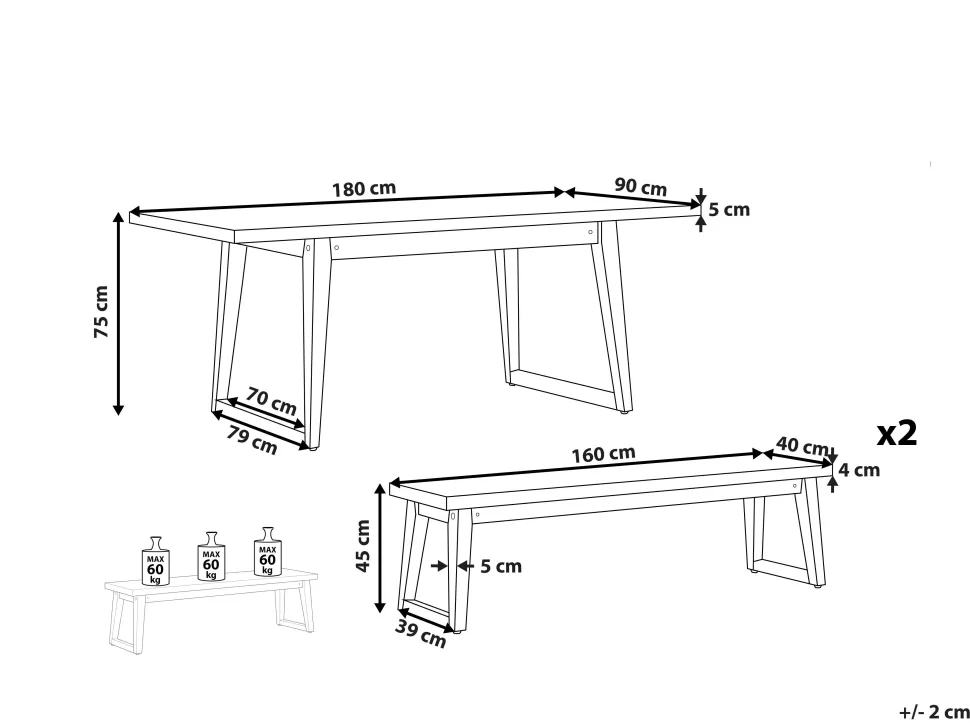 180 cm
90 cm
5 cm
75 cm
70 cm
79 cm
x2
160 cm
40 cm
4 cm
45 cm
5 cm
39 cm
MAX 60 kg
MAX 60 kg
MAX 60 kg
+/- 2 cm