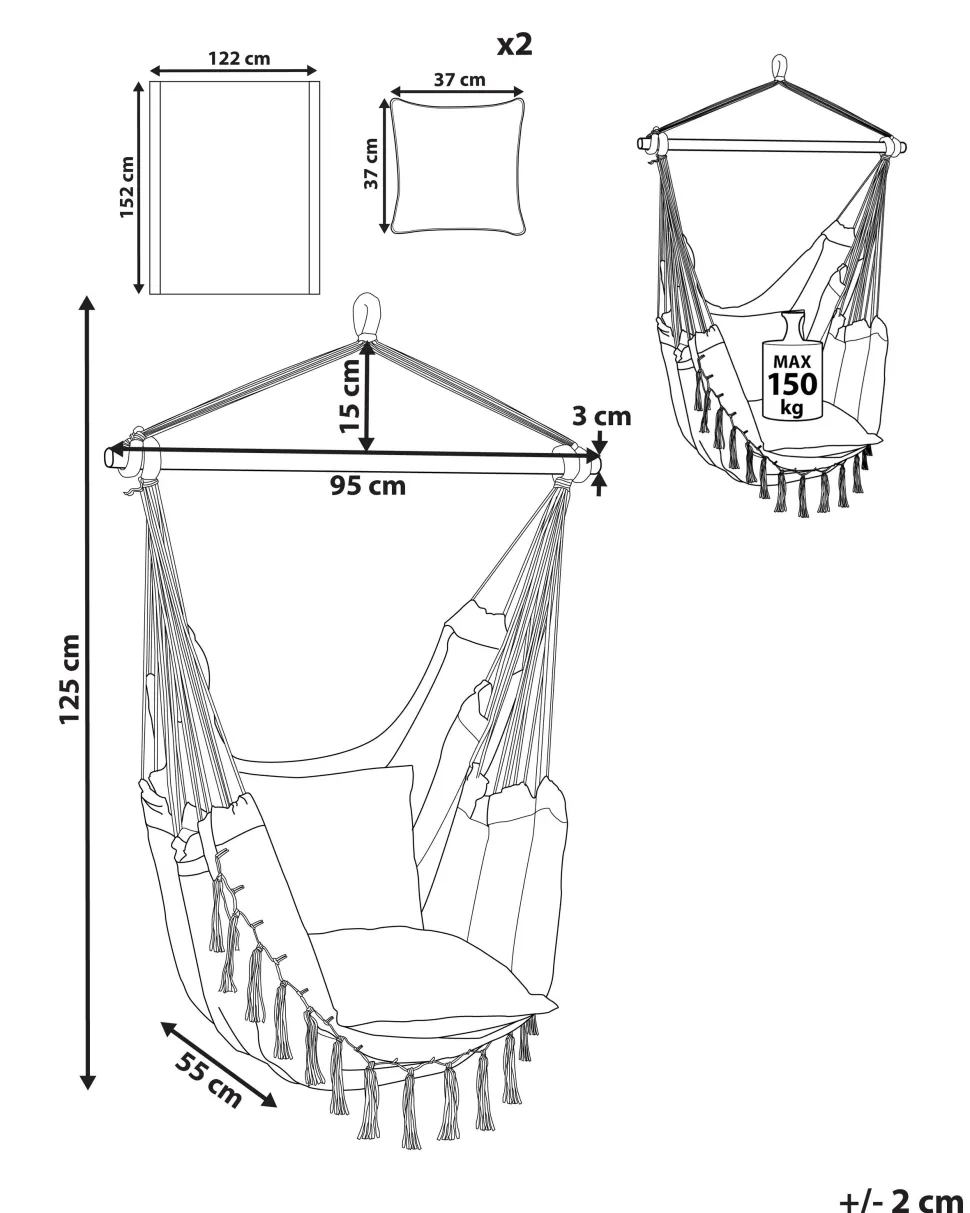 122 cm
152 cm
x2
37 cm
37 cm
MAX
150
kg
15 cm
3 cm
95 cm
125 cm
55 cm
+/- 2 cm