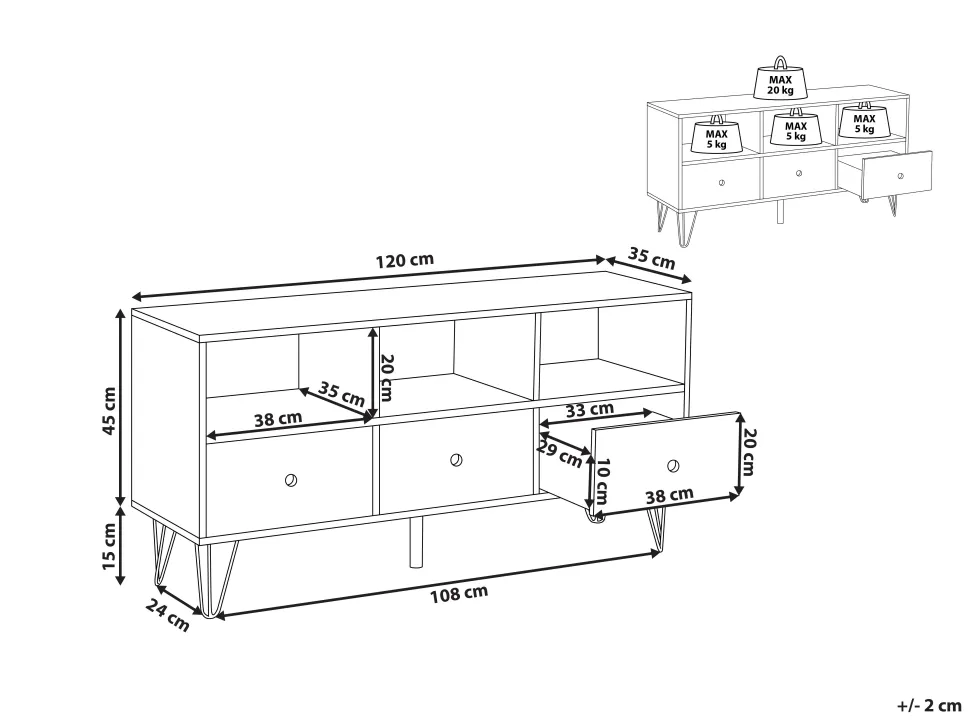 MAX
20 kg

MAX
5 kg

MAX
5 kg

MAX
5 kg

120 cm

35 cm

45 cm

20 cm

35 cm

38 cm

33 cm

29 cm

10 cm

20 cm

38 cm

15 cm

24 cm

108 cm

+/- 2 cm