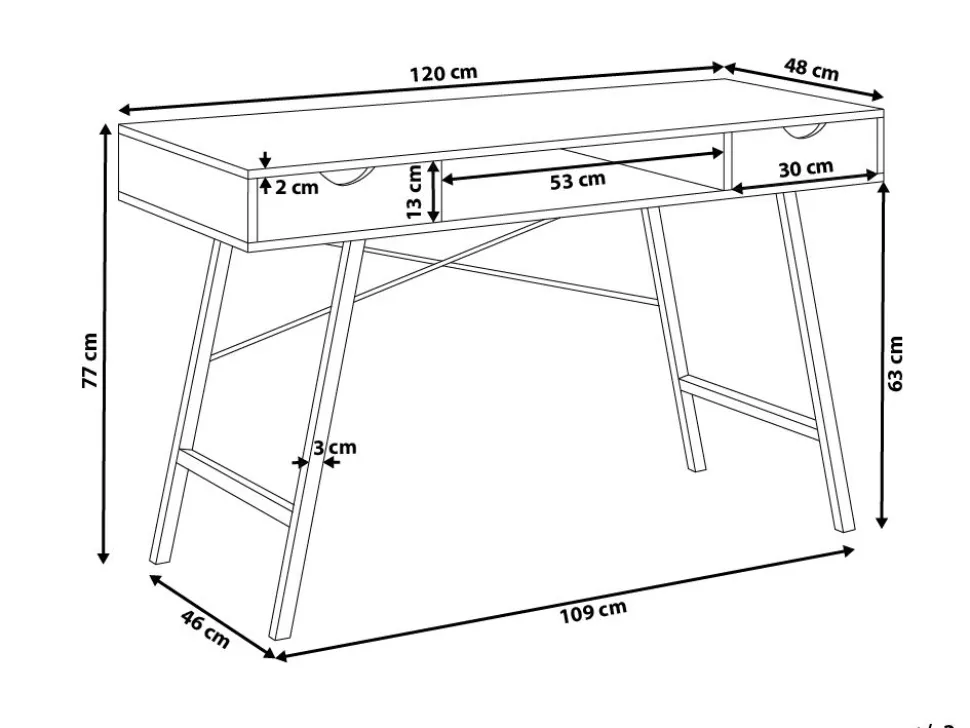 120 cm
48 cm
2 cm
13 cm
53 cm
30 cm
77 cm
63 cm
3 cm
46 cm
109 cm