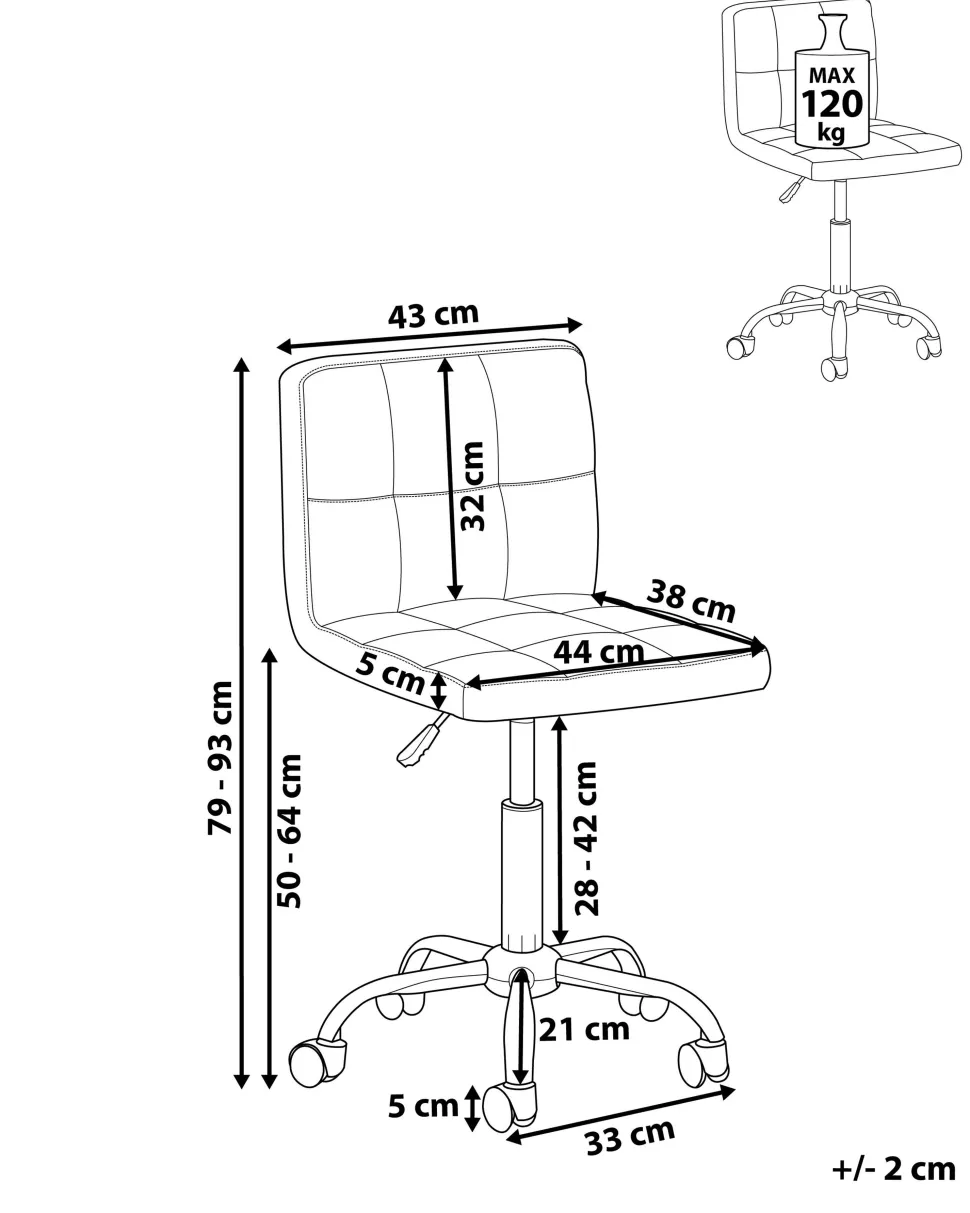 MAX
120
kg

43 cm
32 cm
38 cm
44 cm
5 cm
79 - 93 cm
50 - 64 cm
28 - 42 cm
21 cm
5 cm
33 cm

+/- 2 cm